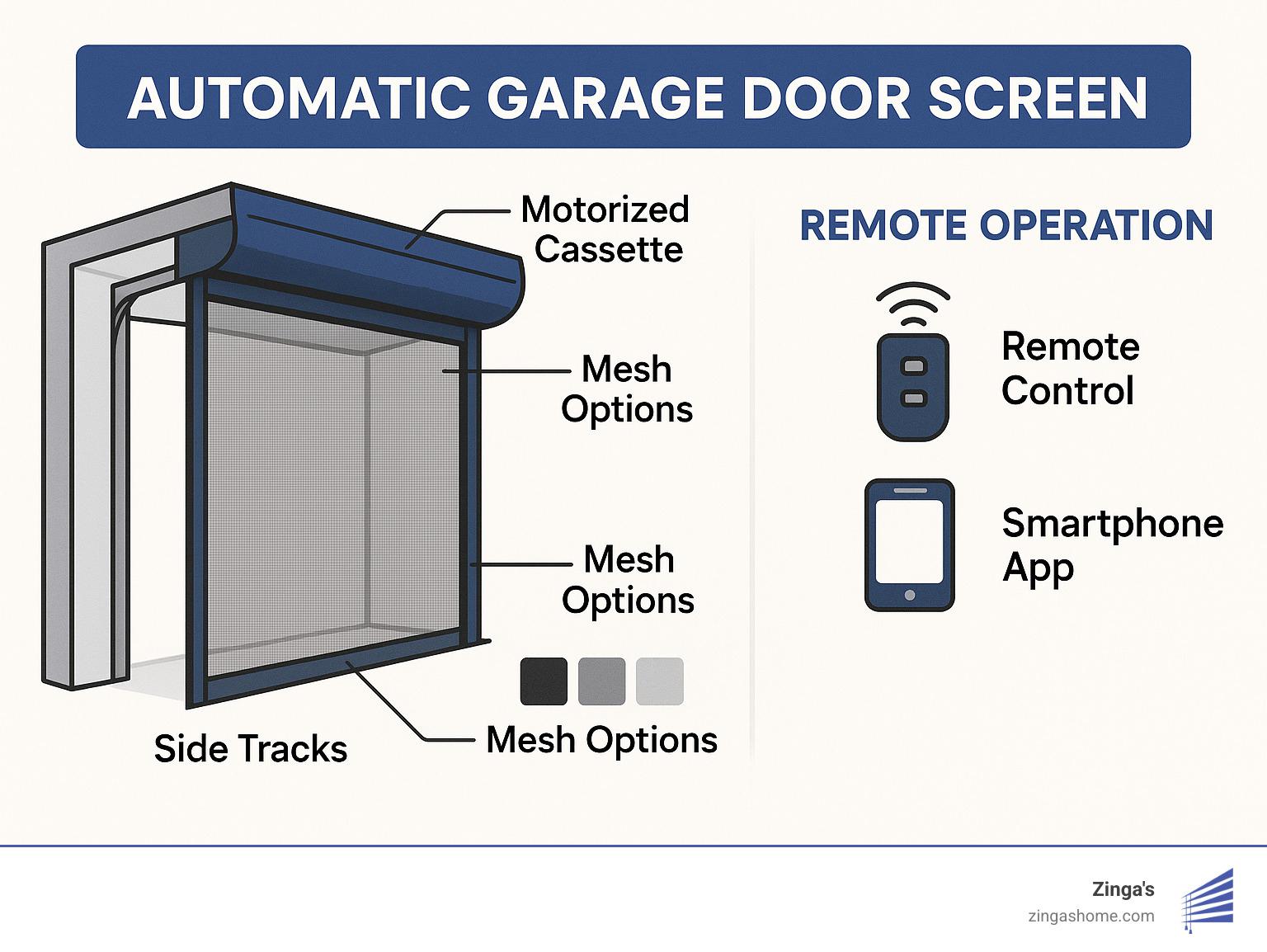 AUTOMATIC GARAGE DOOR SCREEN

Motorized Cassette

Mesh Options

Mesh Options

Side Tracks

Mesh Options

REMOTE OPERATION

Remote Control

Smartphone App

Zinga's
zingashome.com