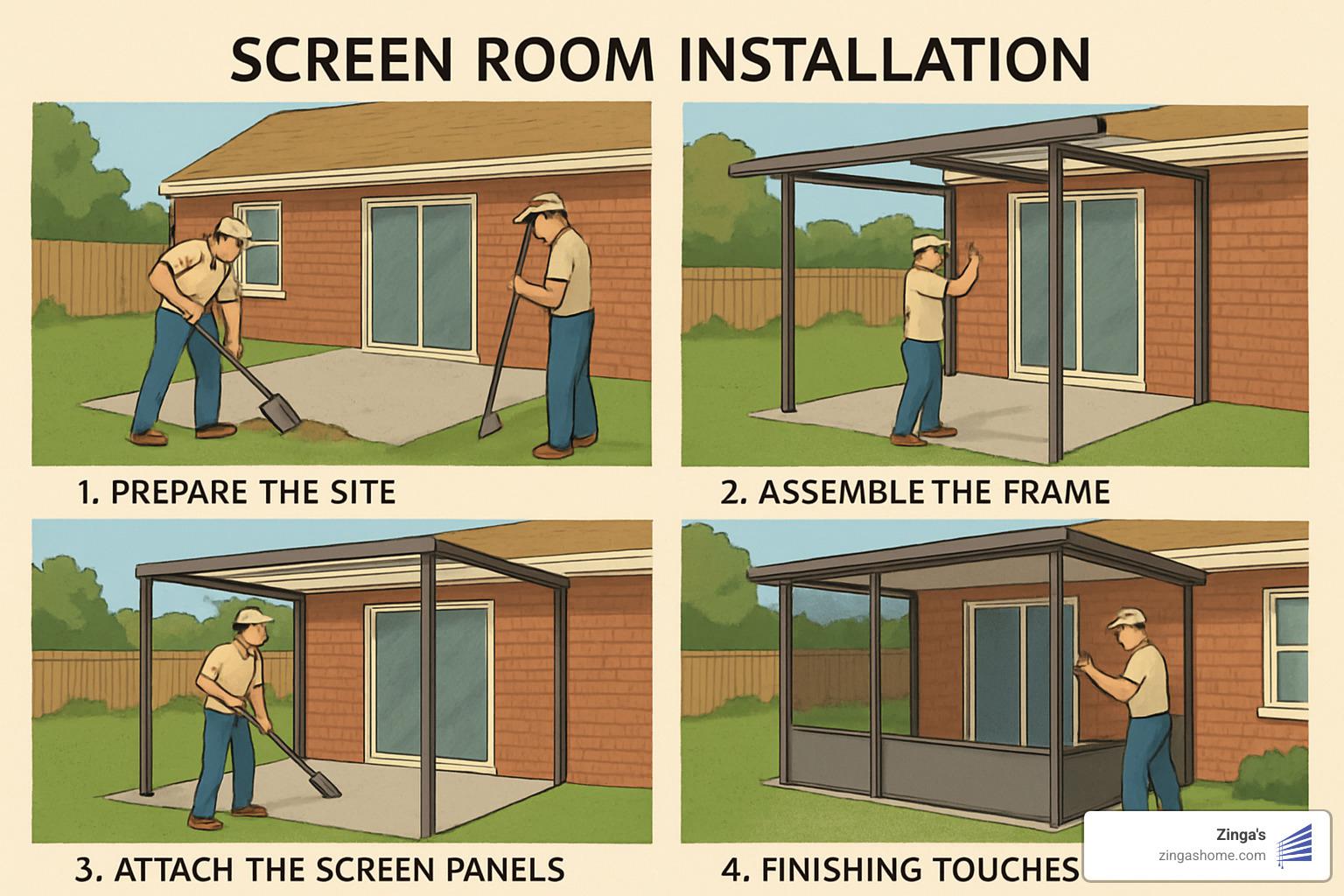 SCREEN ROOM INSTALLATION

1. PREPARE THE SITE

2. ASSEMBLE THE FRAME

3. ATTACH THE SCREEN PANELS

4. FINISHING TOUCHES

Zinga's
zingashome.com